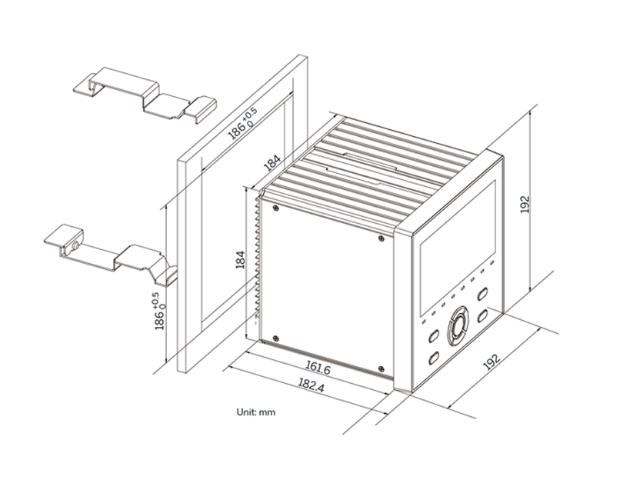 $186^{+0.5}_{0}$

184

192

184

$186^{+0.5}_{0}$

161.6

182.4

192

Unit: mm