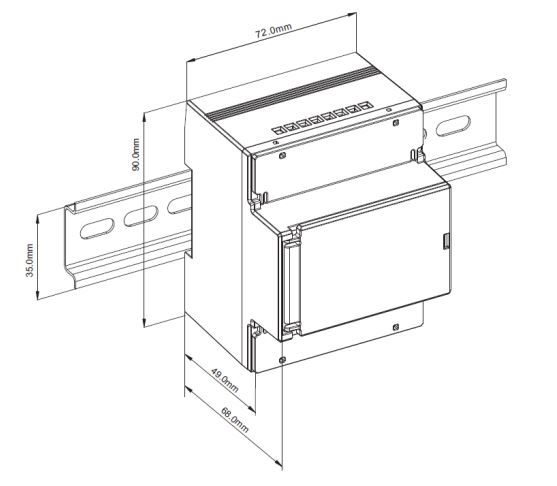 72.0mm

90.0mm

35.0mm

49.0mm

68.0mm